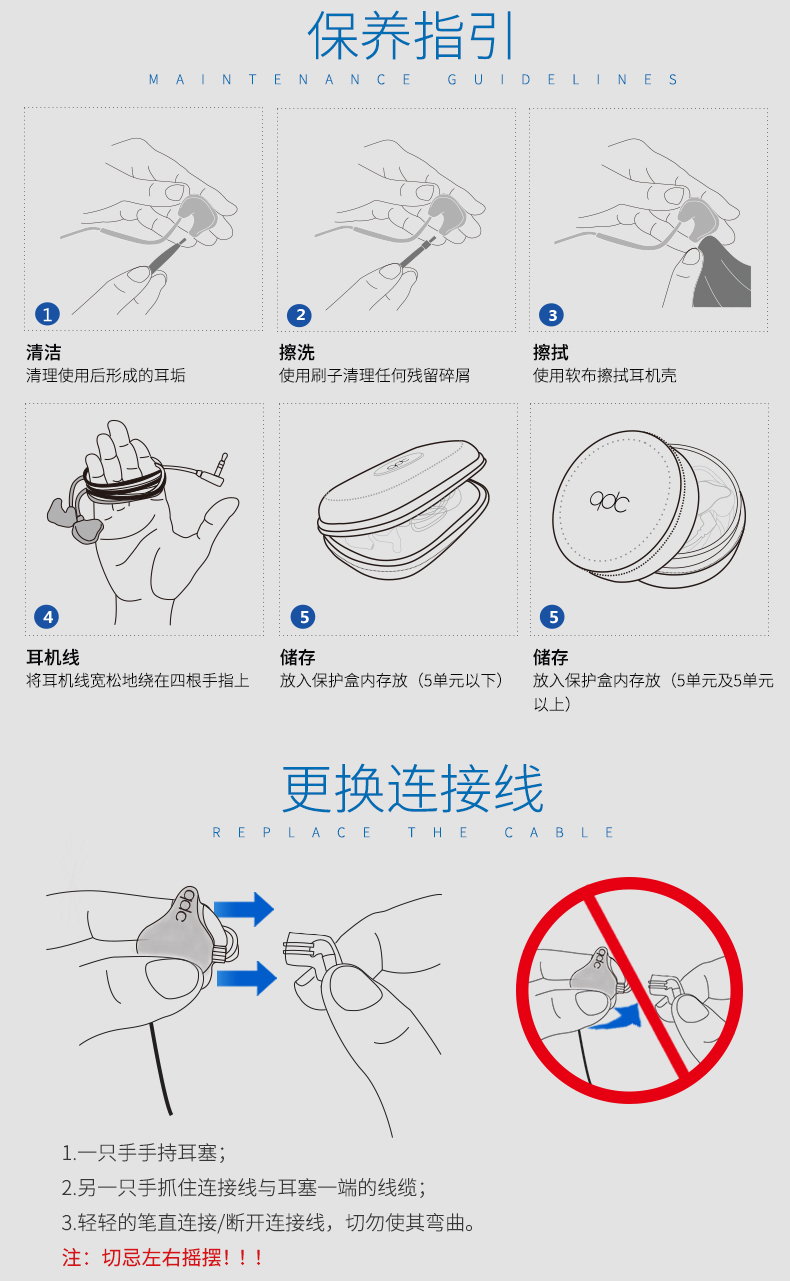 保养指引

MAINTENANCE GUIDELINES

1

清洁
清理使用后形成的耳垢

2

擦洗
使用刷子清理任何残留碎屑

3

擦拭
使用软布擦拭耳机壳

4

耳机线
将耳机线宽松地绕在四根手指上

5

储存
放入保护盒内存放（5单元以下）

qdc

5

储存
放入保护盒内存放（5单元及5单元以上）

更换连接线

REPLACE THE CABLE

qdc

1.一只手手持耳塞；
2.另一只手抓住连接线与耳塞一端的线缆；
3.轻轻的笔直连接/断开连接线，切勿使其弯曲。
注：切忌左右摇摆！！！