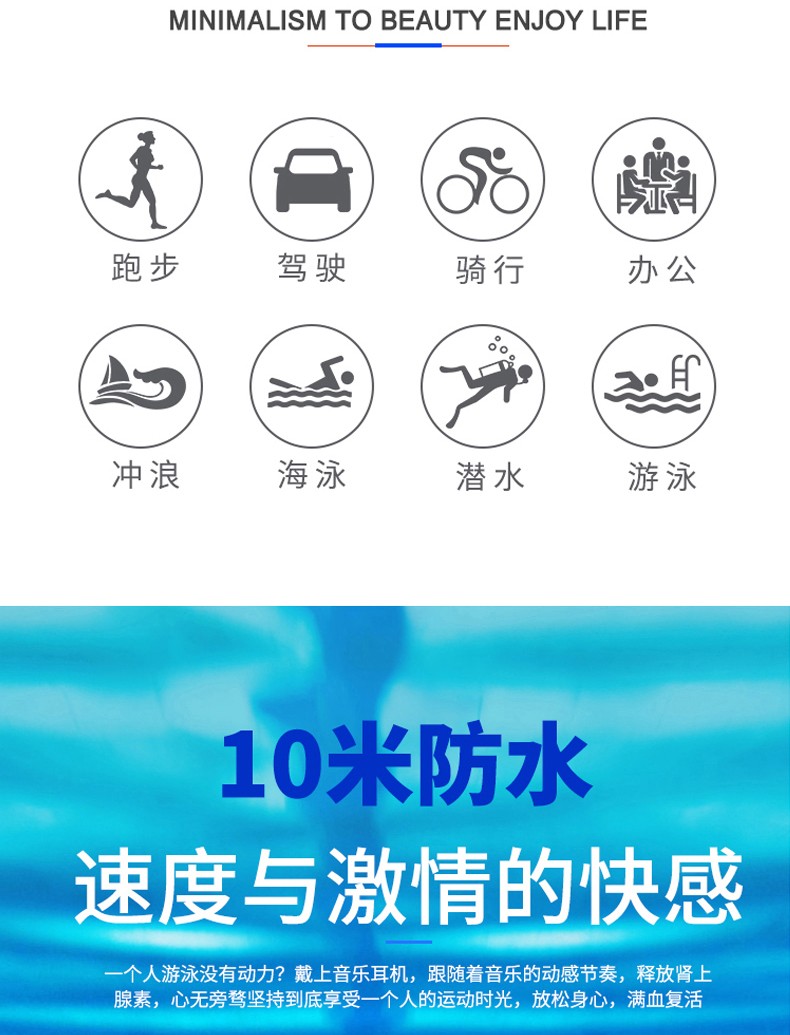 MINIMALISM TO BEAUTY ENJOY LIFE

跑步

驾驶

骑行

办公

冲浪

海泳

潜水

游泳

10米防水

速度与激情的快感

一个人游泳没有动力？戴上音乐耳机，跟随着音乐的动感节奏，释放肾上腺素，心无旁骛坚持到底享受一个人的运动时光，放松身心，满血复活