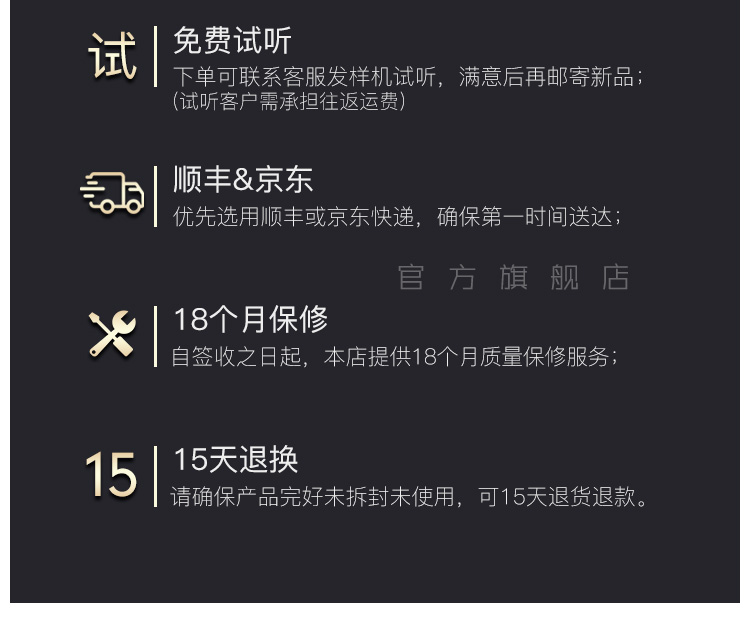 试

免费试听

下单可联系客服发样机试听，满意后再邮寄新品；
（试听客户需承担往返运费）

顺丰&京东

优先选用顺丰或京东快递，确保第一时间送达；

18个月保修

自签收之日起，本店提供18个月质量保修服务；

15

15天退换

请确保产品完好未拆封未使用，可15天退货退款。

官方旗舰店