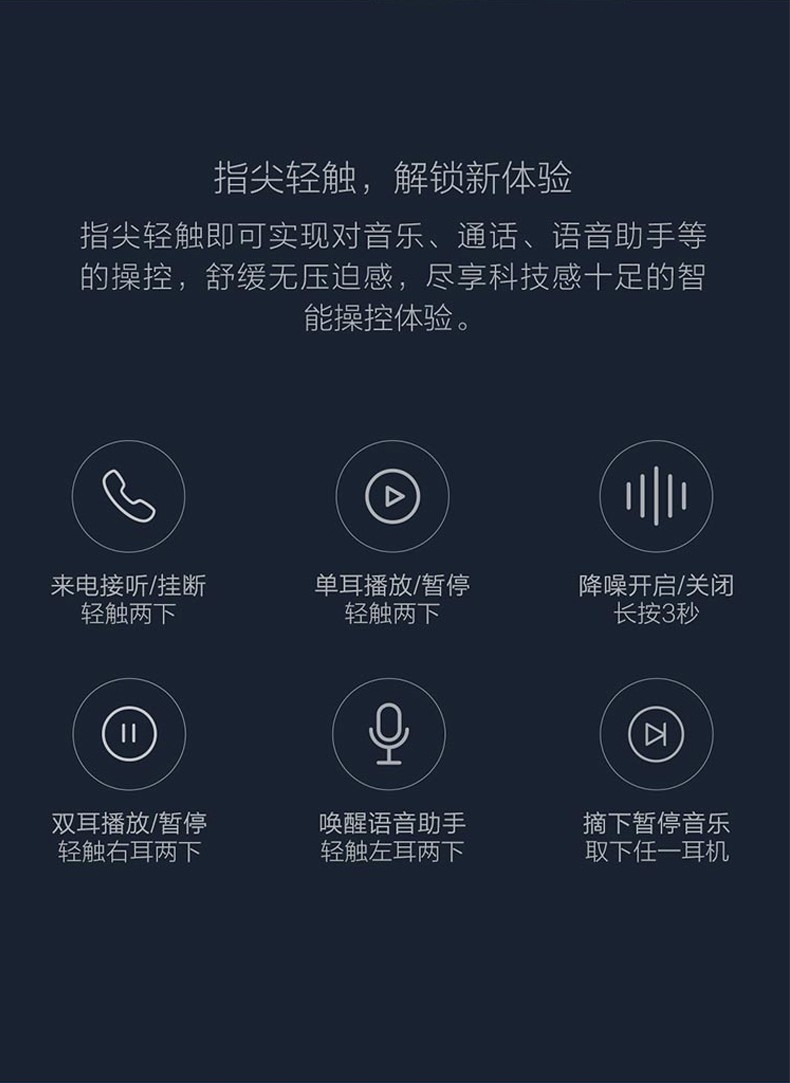 指尖轻触，解锁新体验

指尖轻触即可实现对音乐、通话、语音助手等的操控，舒缓无压迫感，尽享科技感十足的智能操控体验。

来电接听/挂断
轻触两下

单耳播放/暂停
轻触两下

降噪开启/关闭
长按3秒

双耳播放/暂停
轻触右耳两下

唤醒语音助手
轻触左耳两下

摘下暂停音乐
取下任一耳机