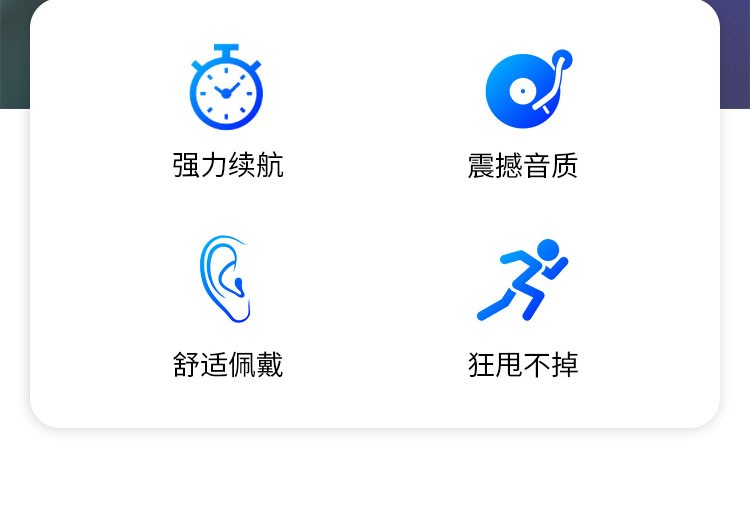 强力续航

震撼音质

舒适佩戴

狂甩不掉