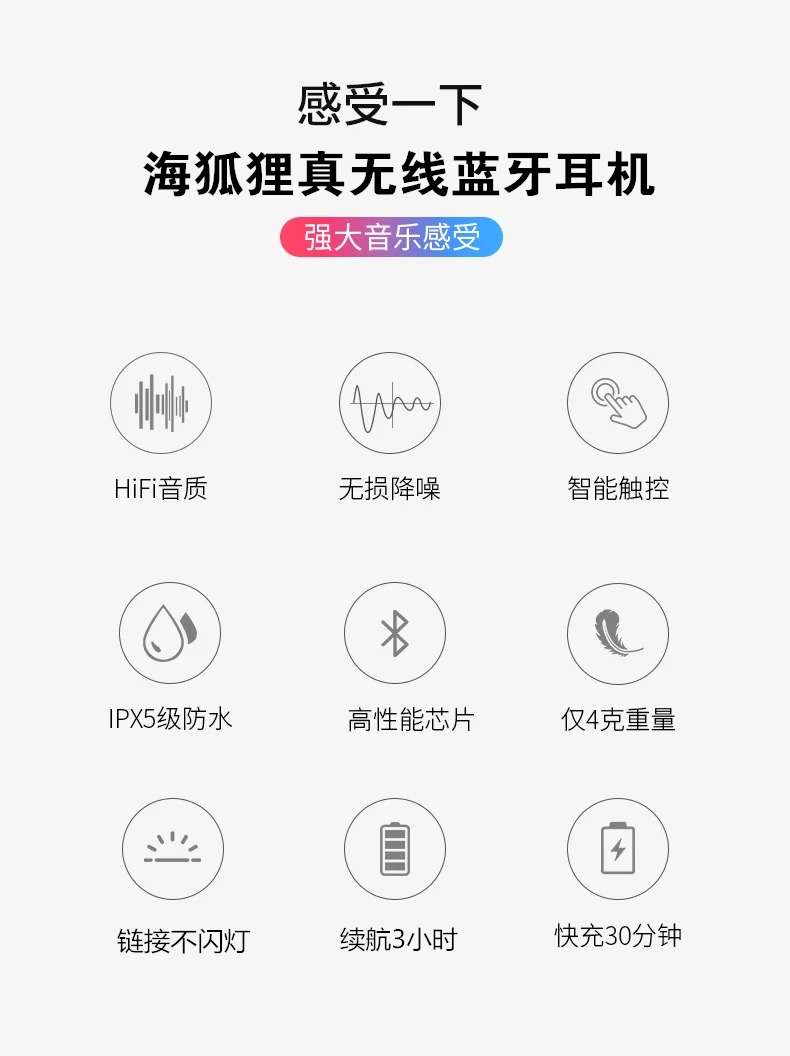 感受一下
海狐狸真无线蓝牙耳机

强大音乐感受

HiFi音质

无损降噪

智能触控

IPX5级防水

高性能芯片

仅4克重量

链接不闪灯

续航3小时

快充30分钟