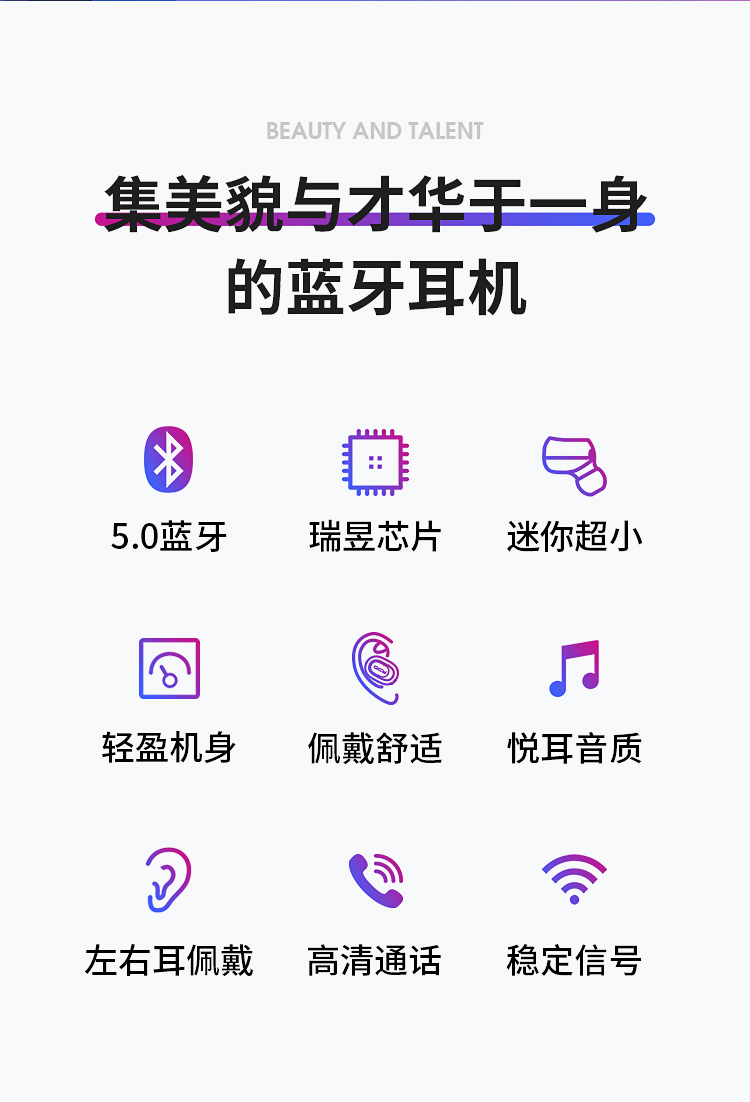 BEAUTY AND TALENT

集美貌与才华于一身
的蓝牙耳机

5.0蓝牙 瑞昱芯片 迷你超小

轻盈机身 佩戴舒适 悦耳音质

左右耳佩戴 高清通话 稳定信号