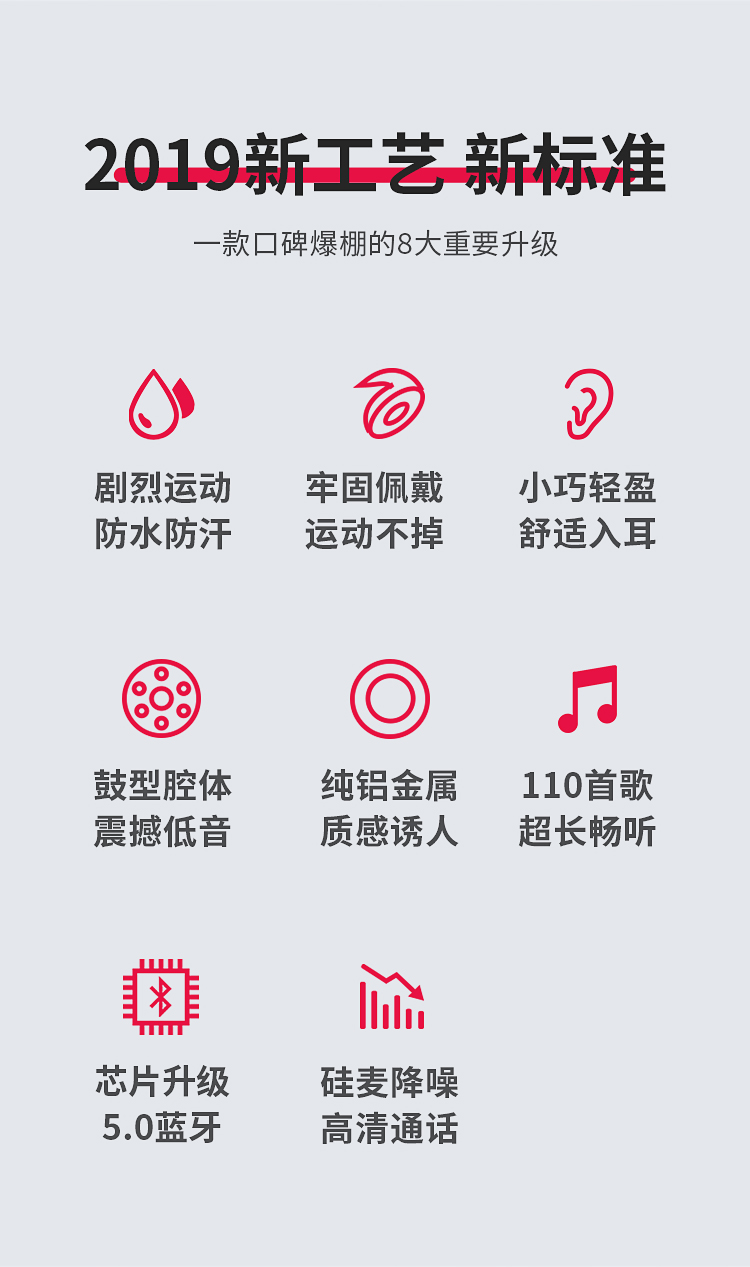 2019新工艺 新标准

一款口碑爆棚的8大重要升级

剧烈运动
防水防汗

牢固佩戴
运动不掉

小巧轻盈
舒适入耳

鼓型腔体
震撼低音

纯铝金属
质感诱人

110首歌
超长畅听

芯片升级
5.0蓝牙

硅麦降噪
高清通话