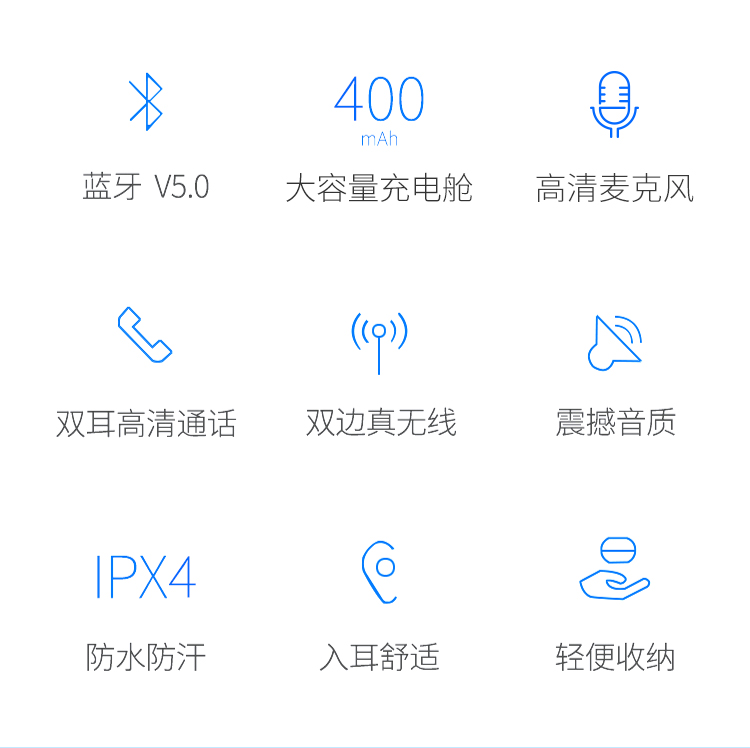 蓝牙 V5.0

400
mAh
大容量充电舱

高清麦克风

双耳高清通话

双边真无线

震撼音质

IPX4
防水防汗

入耳舒适

轻便收纳