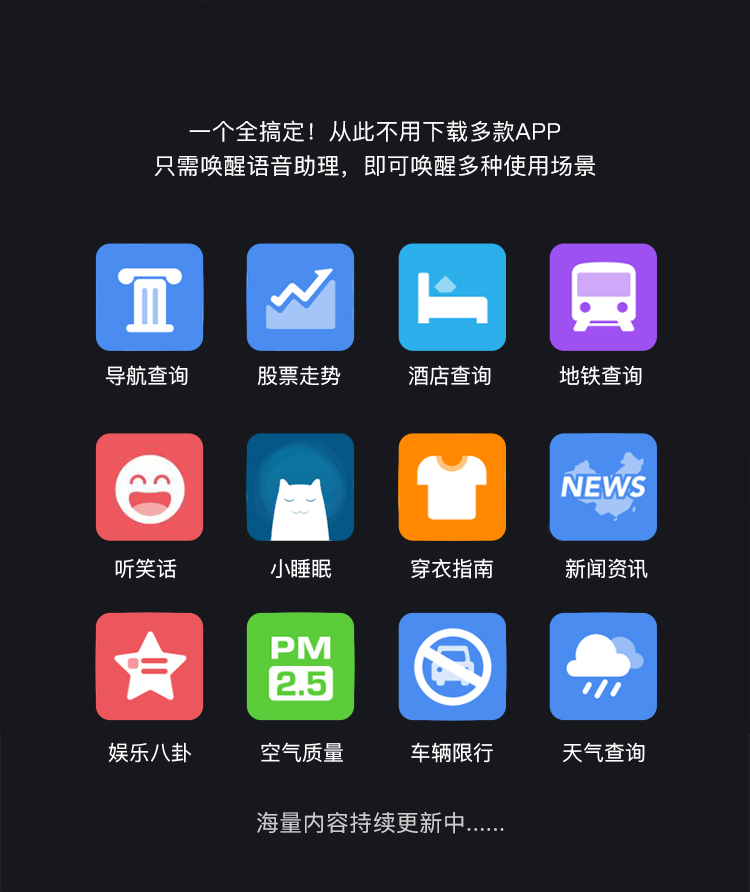 一个全搞定！从此不用下载多款APP
只需唤醒语音助理，即可唤醒多种使用场景

导航查询

股票走势

酒店查询

地铁查询

听笑话

小睡眠

穿衣指南

NEWS

新闻资讯

娱乐八卦

PM
2.5

空气质量

车辆限行

天气查询

海量内容持续更新中......