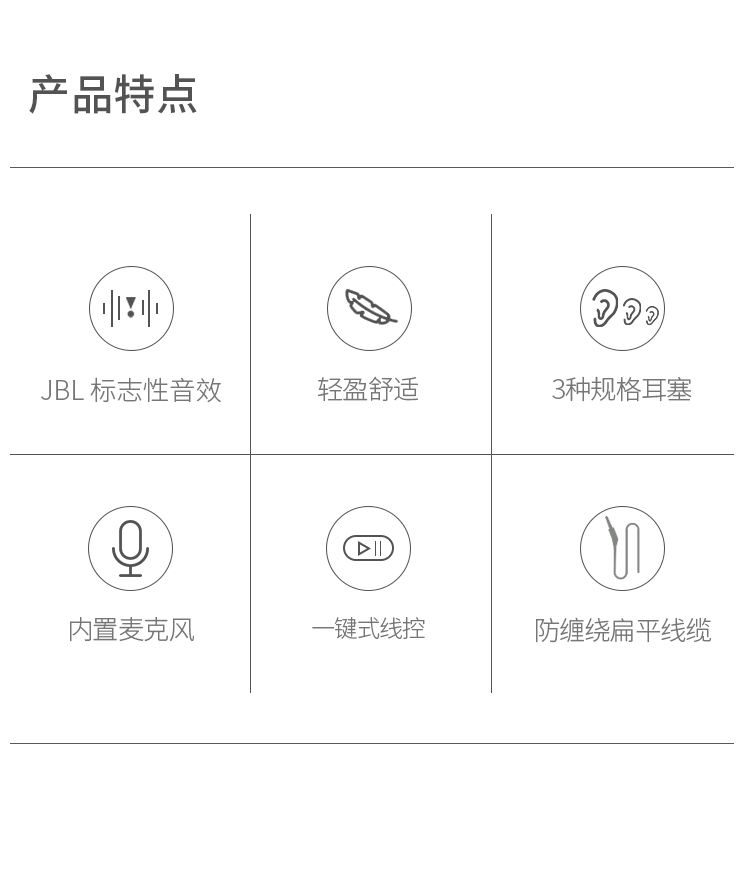 产品特点

JBL 标志性音效

轻盈舒适

3种规格耳塞

内置麦克风

一键式线控

防缠绕扁平线缆