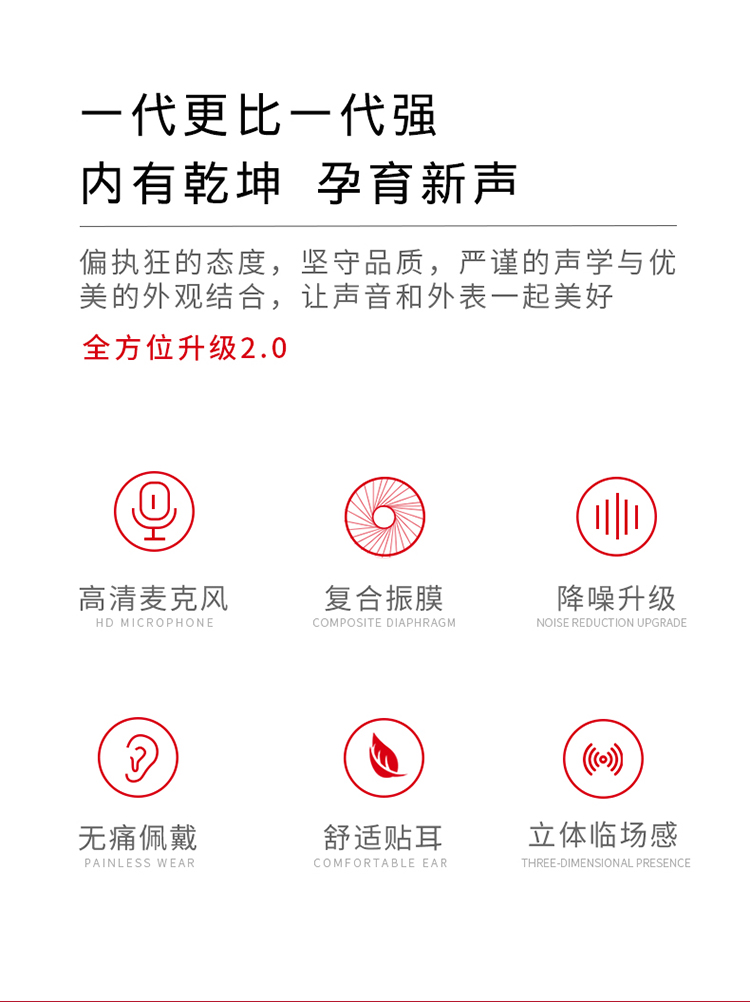 一代更比一代强
内有乾坤 孕育新声

偏执狂的态度，坚守品质，严谨的声学与优美的外观结合，让声音和外表一起美好

全方位升级2.0

高清麦克风
HD MICROPHONE

复合振膜
COMPOSITE DIAPHRAGM

降噪升级
NOISE REDUCTION UPGRADE

无痛佩戴
PAINLESS WEAR

舒适贴耳
COMFORTABLE EAR

立体临场感
THREE-DIMENSIONAL PRESENCE