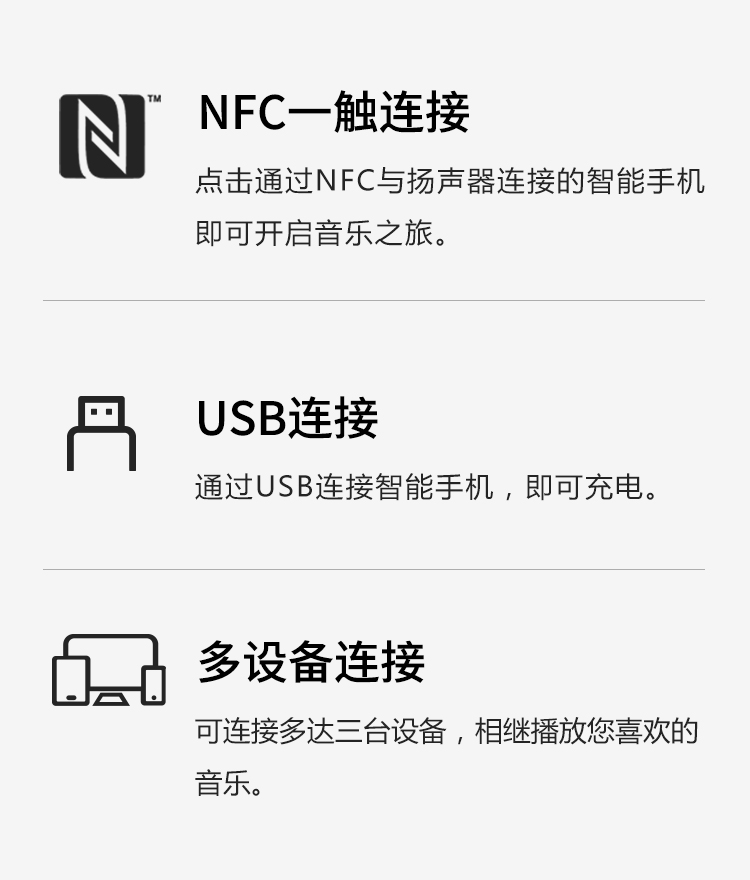 NFC一触连接

点击通过NFC与扬声器连接的智能手机即可开启音乐之旅。

USB连接

通过USB连接智能手机，即可充电。

多设备连接

可连接多达三台设备，相继播放您喜欢的音乐。