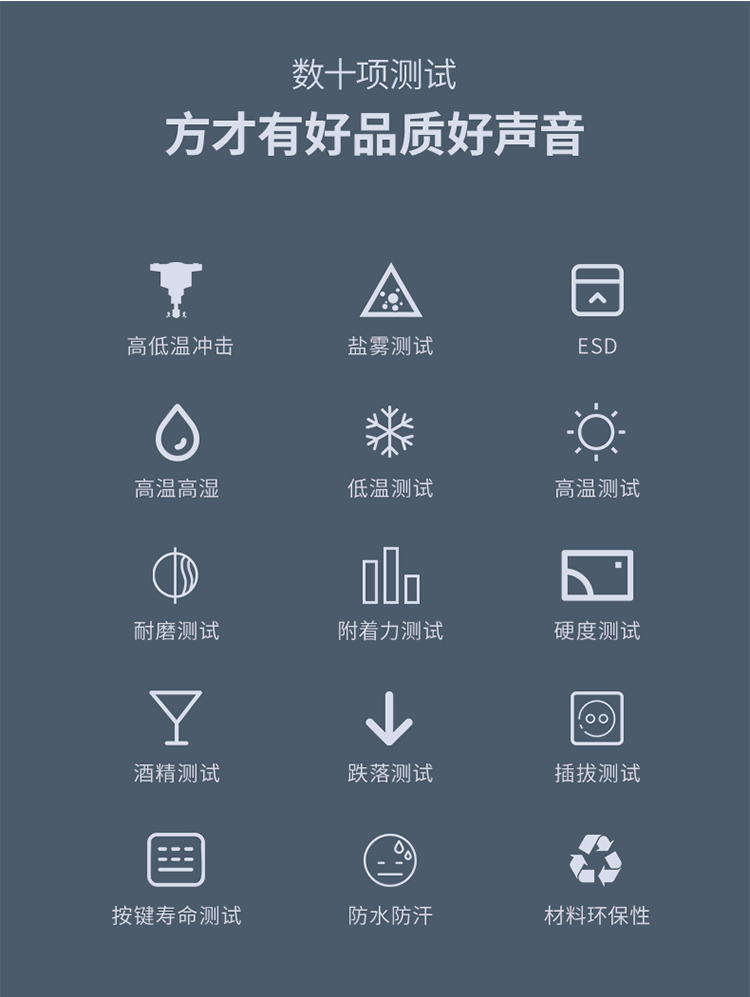 数十项测试

方才有好品质好声音

高低温冲击

盐雾测试

ESD

高温高湿

低温测试

高温测试

耐磨测试

附着力测试

硬度测试

酒精测试

跌落测试

插拔测试

按键寿命测试

防水防汗

材料环保性