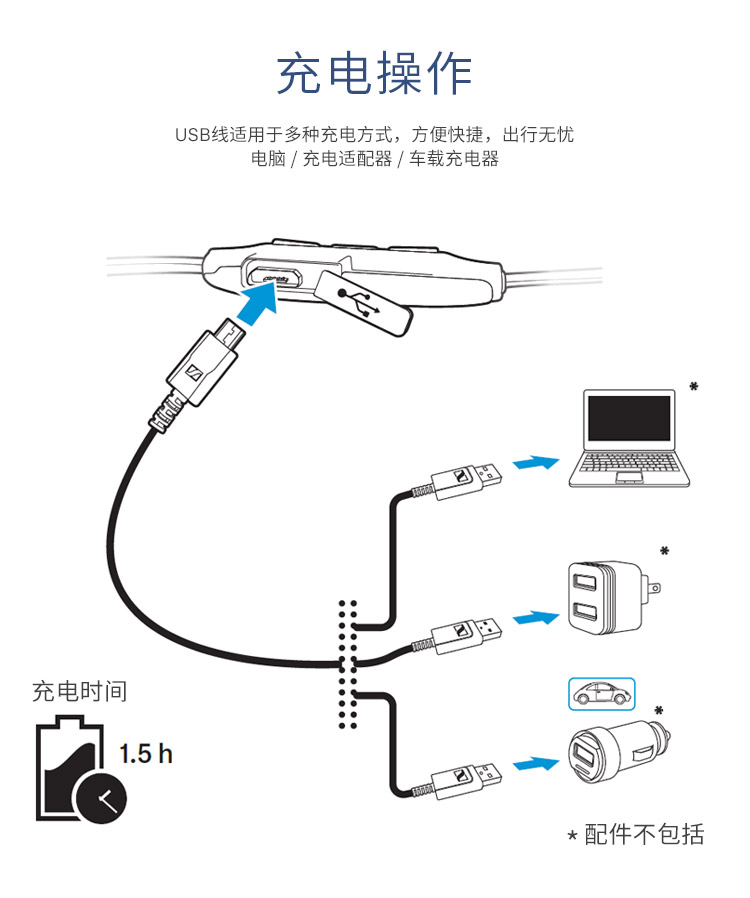 充电操作

USB线适用于多种充电方式，方便快捷，出行无忧
电脑 / 充电适配器 / 车载充电器

*

*

*

充电时间

1.5 h

* 配件不包括