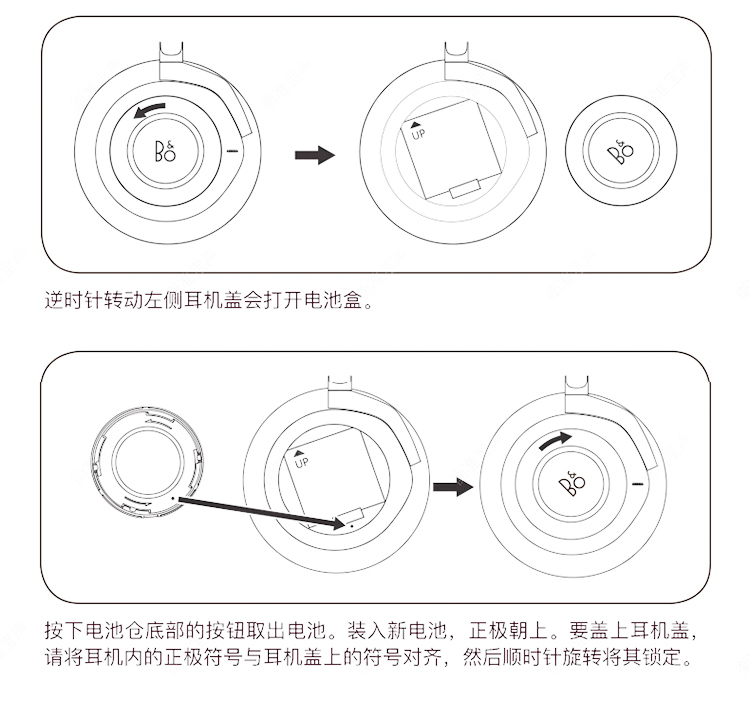 B&O

UP

B&O

逆时针转动左侧耳机盖会打开电池盒。

UP

B&O

按下电池仓底部的按钮取出电池。装入新电池，正极朝上。要盖上耳机盖，请将耳机内的正极符号与耳机盖上的符号对齐，然后顺时针旋转将其锁定。