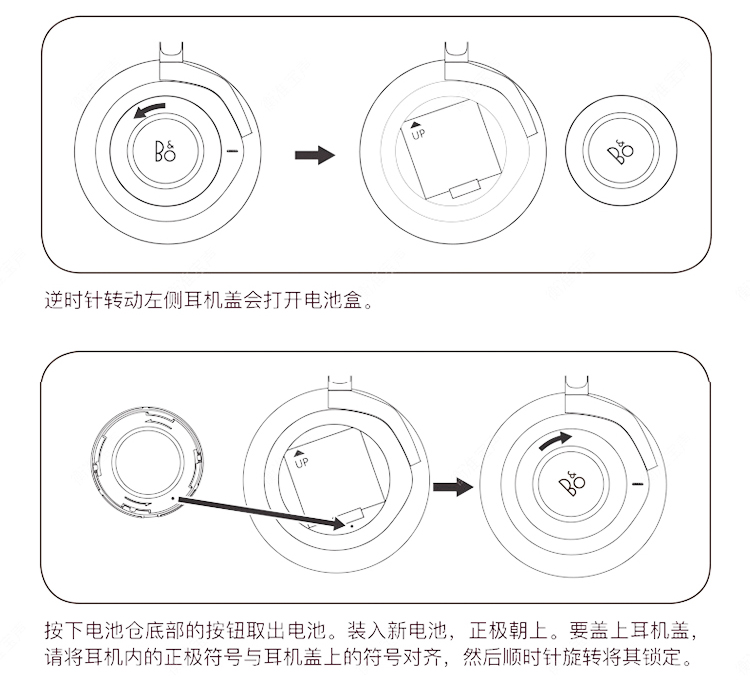 B&O

UP

B&O

逆时针转动左侧耳机盖会打开电池盒。

UP

B&O

按下电池仓底部的按钮取出电池。装入新电池，正极朝上。要盖上耳机盖，请将耳机内的正极符号与耳机盖上的符号对齐，然后顺时针旋转将其锁定。