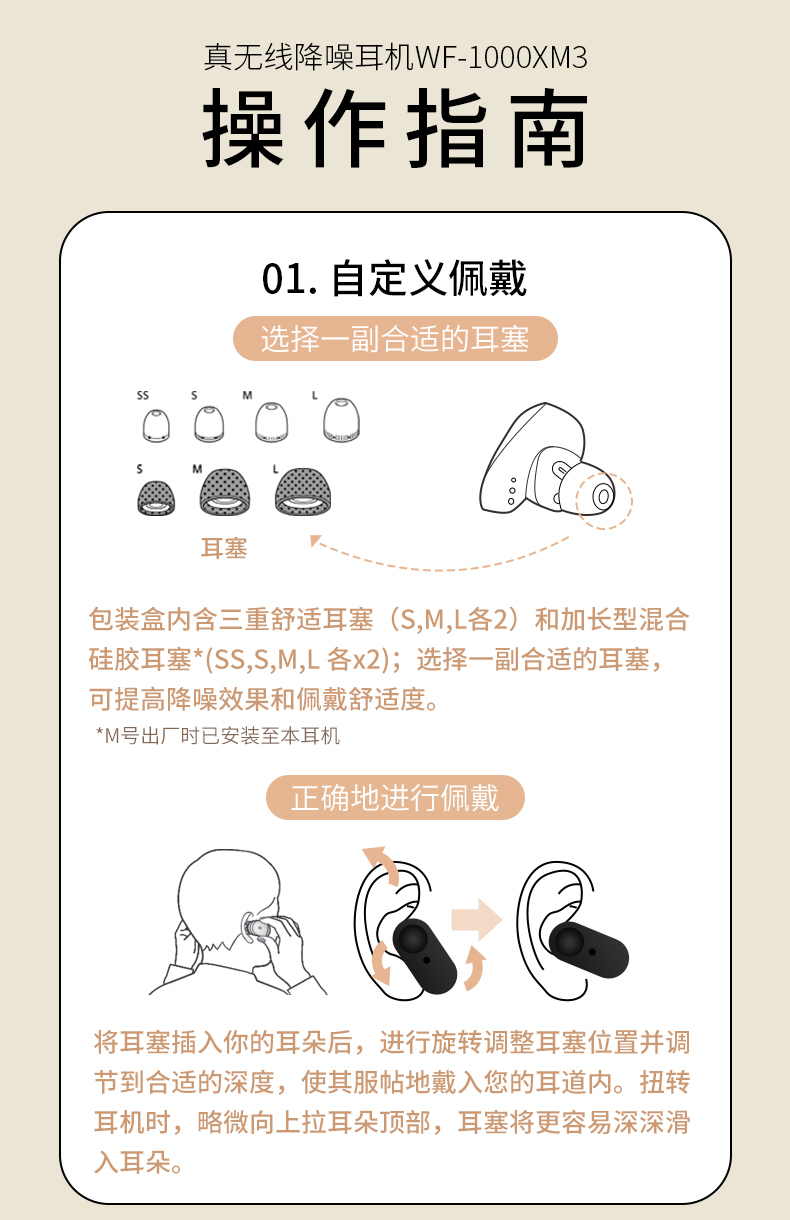 真无线降噪耳机WF-1000XM3

操作指南

01. 自定义佩戴

选择一副合适的耳塞

SS S M L

S M L

耳塞

包装盒内含三重舒适耳塞（S,M,L各2）和加长型混合硅胶耳塞*(SS,S,M,L 各x2)；选择一副合适的耳塞，可提高降噪效果和佩戴舒适度。

*M号出厂时已安装至本耳机

正确地进行佩戴

将耳塞插入你的耳朵后，进行旋转调整耳塞位置并调节到合适的深度，使其服帖地戴入您的耳道内。扭转耳机时，略微向上拉耳朵顶部，耳塞将更容易深深滑入耳朵。