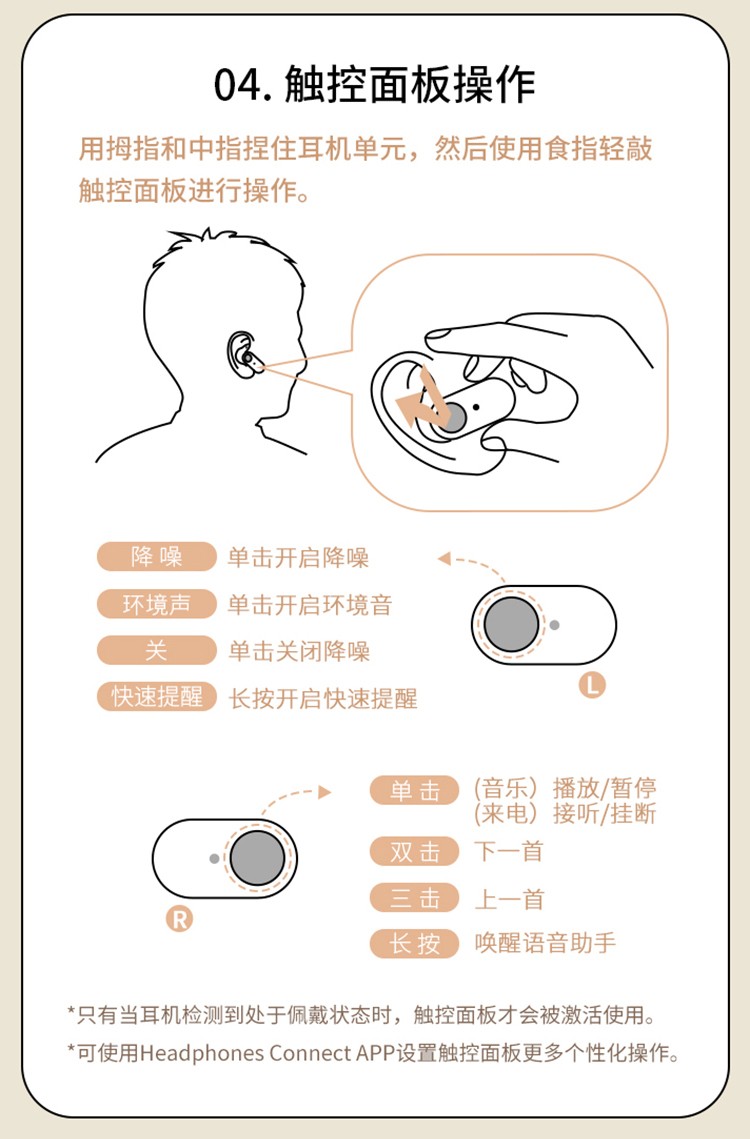 04. 触控面板操作

用拇指和中指捏住耳机单元，然后使用食指轻敲触控面板进行操作。

降噪 单击开启降噪
环境声 单击开启环境音
关 单击关闭降噪
快速提醒 长按开启快速提醒

L

单击 (音乐) 播放/暂停
(来电) 接听/挂断
双击 下一首
三击 上一首
长按 唤醒语音助手

R

*只有当耳机检测到处于佩戴状态时，触控面板才会被激活使用。
*可使用Headphones Connect APP设置触控面板更多个性化操作。