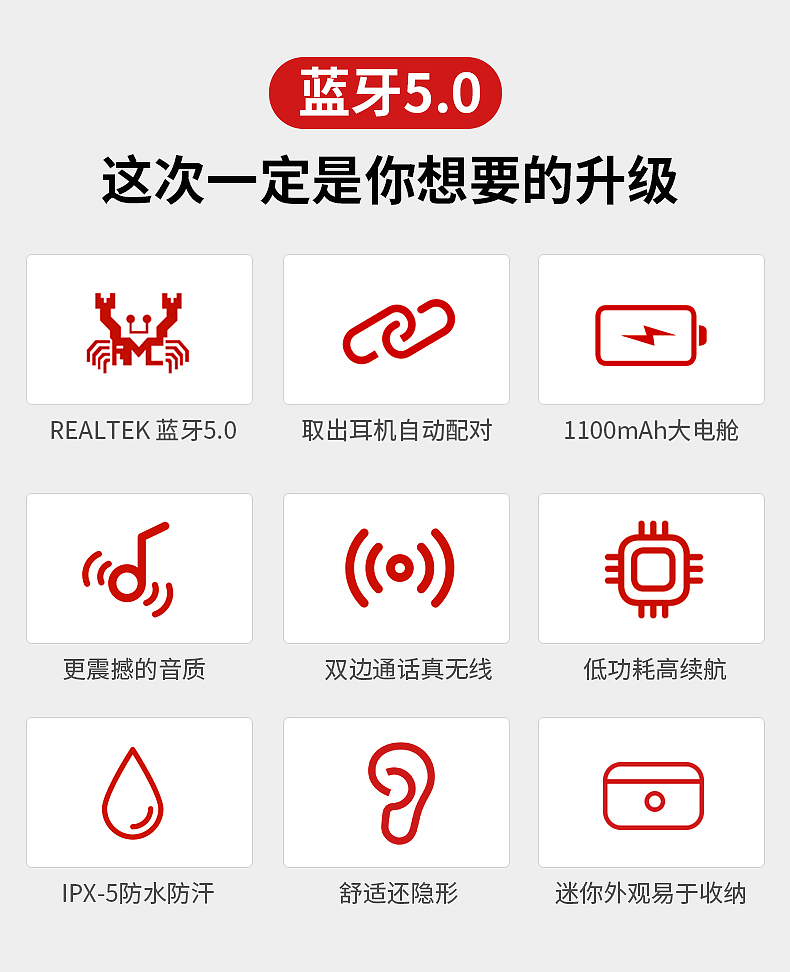 蓝牙5.0

这次一定是你想要的升级

REALTEK 蓝牙5.0

取出耳机自动配对

1100mAh大电舱

更震撼的音质

双边通话真无线

低功耗高续航

IPX-5防水防汗

舒适还隐形

迷你外观易于收纳