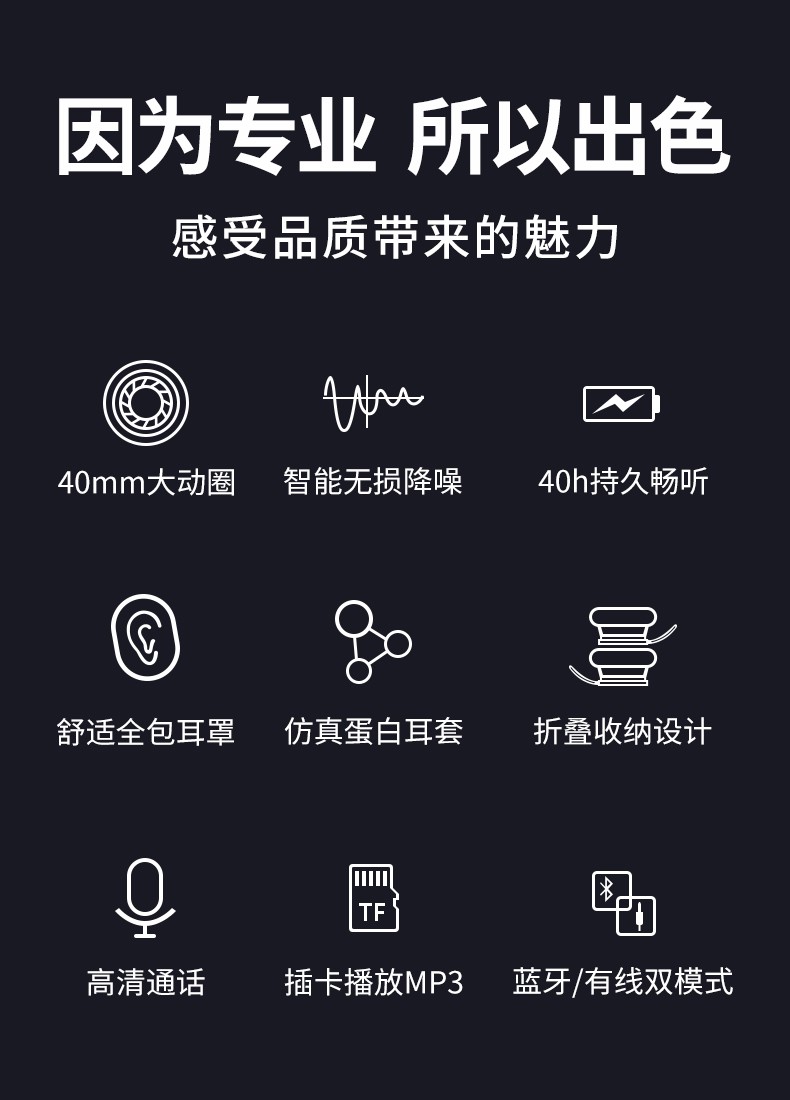 因为专业 所以出色

感受品质带来的魅力

40mm大动圈

智能无损降噪

40h持久畅听

舒适全包耳罩

仿真蛋白耳套

折叠收纳设计

高清通话

TF

插卡播放MP3

蓝牙/有线双模式