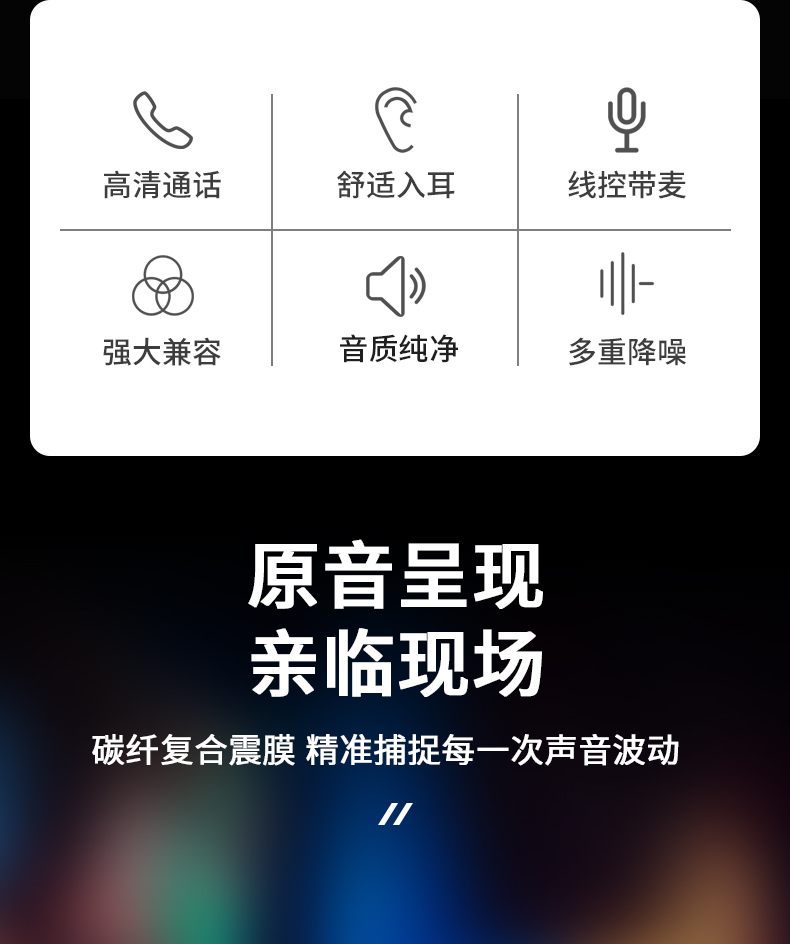 高清通话 舒适入耳 线控带麦

强大兼容 音质纯净 多重降噪

原音呈现
亲临现场

碳纤复合震膜 精准捕捉每一次声音波动

//