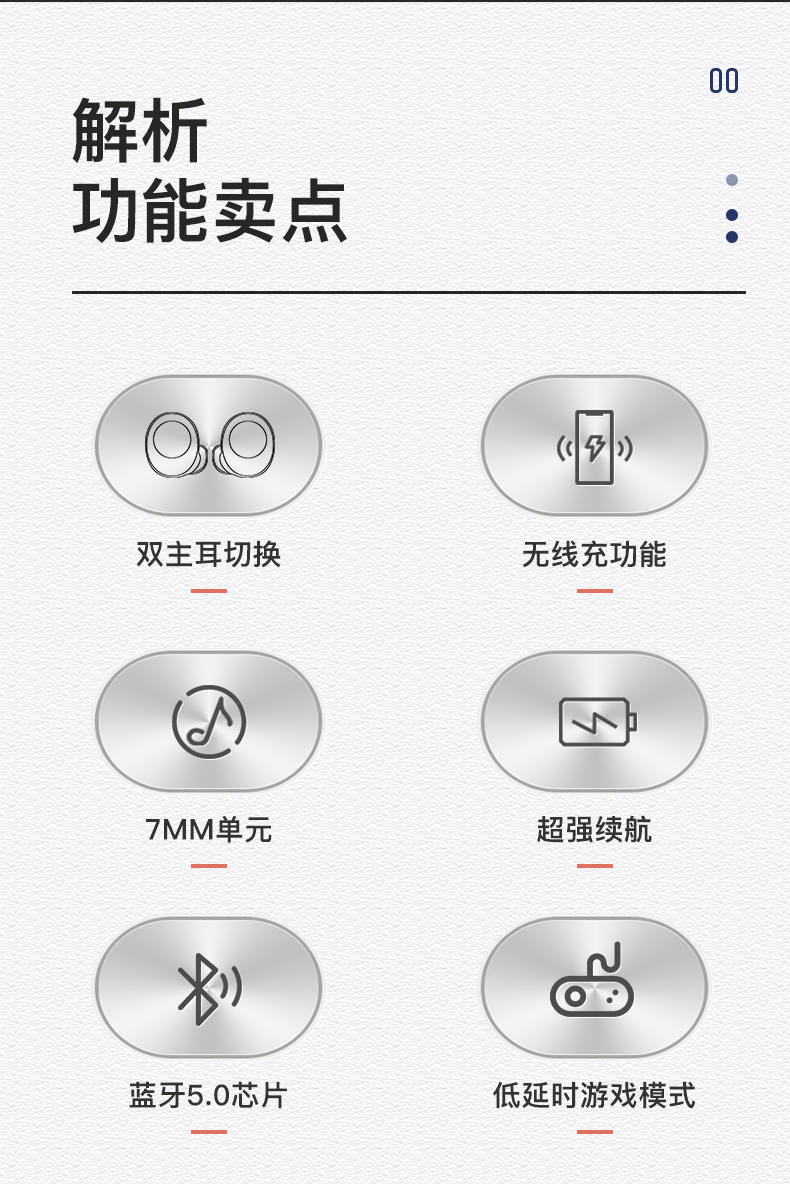 00

解析
功能卖点

双主耳切换

无线充功能

7MM单元

超强续航

蓝牙5.0芯片

低延时游戏模式