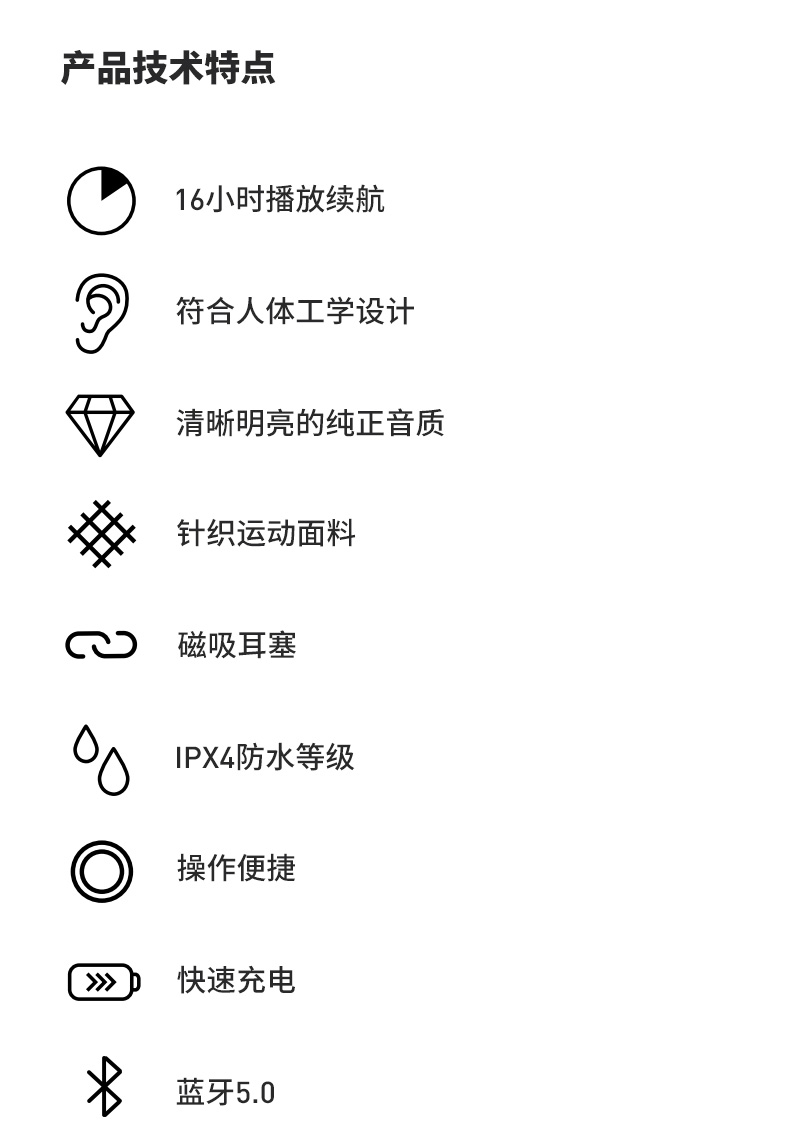 产品技术特点

16小时播放续航

符合人体工学设计

清晰明亮的纯正音质

针织运动面料

磁吸耳塞

IPX4防水等级

操作便捷

快速充电

蓝牙5.0