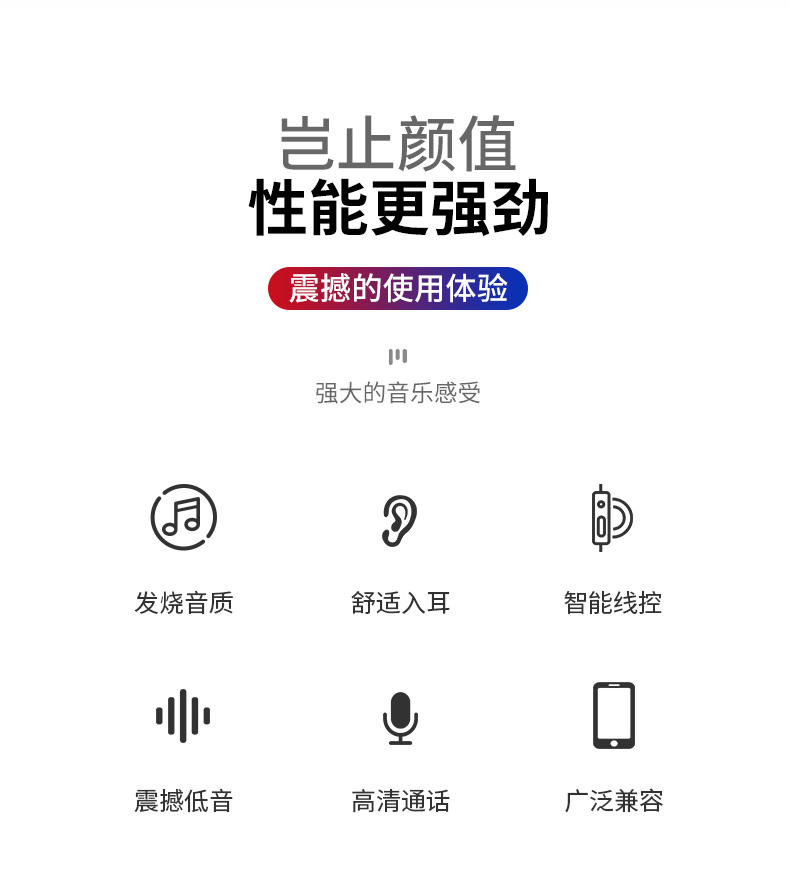 岂止颜值
性能更强劲

震撼的使用体验

强大的音乐感受

发烧音质

舒适入耳

智能线控

震撼低音

高清通话

广泛兼容