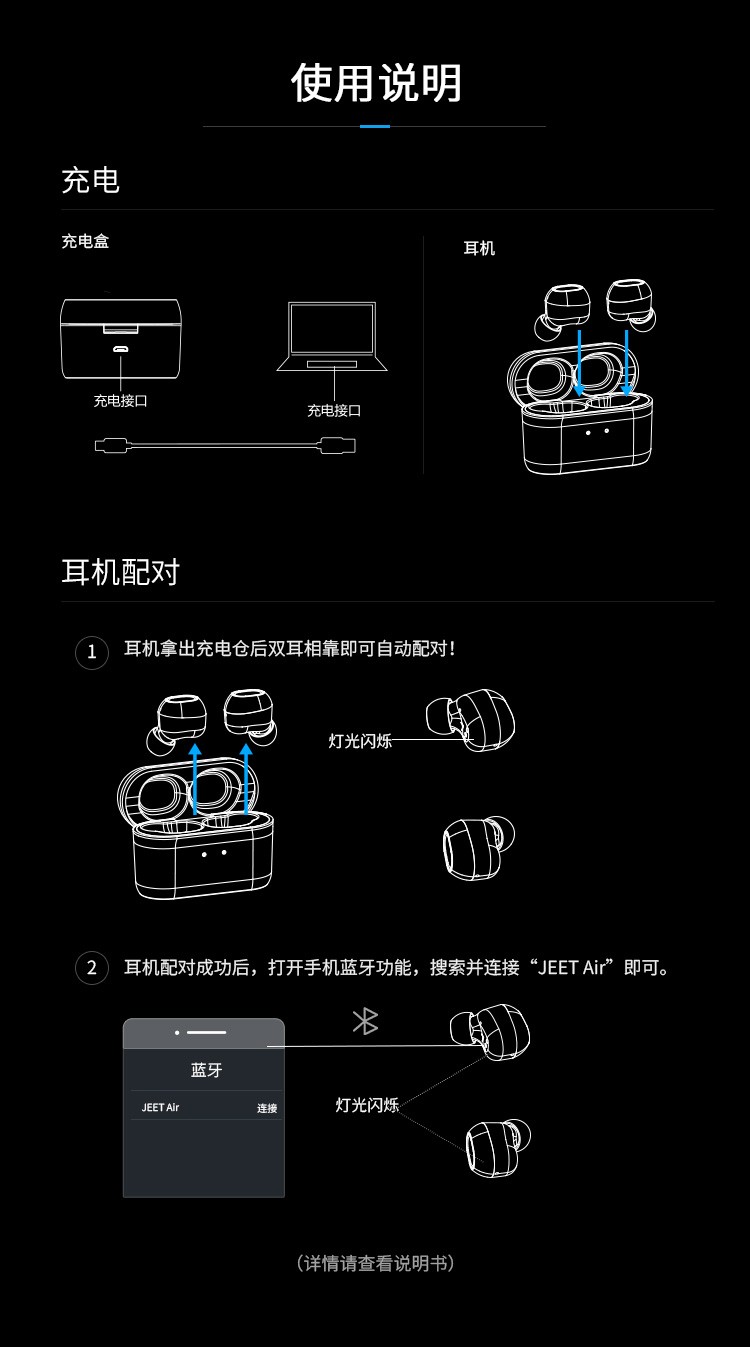 使用说明

充电

充电盒

充电接口

充电接口

耳机

耳机配对

1 耳机拿出充电仓后双耳相靠即可自动配对！

灯光闪烁

2 耳机配对成功后，打开手机蓝牙功能，搜索并连接“JEET Air”即可。

蓝牙

JEET Air 连接

灯光闪烁

（详情请查看说明书）