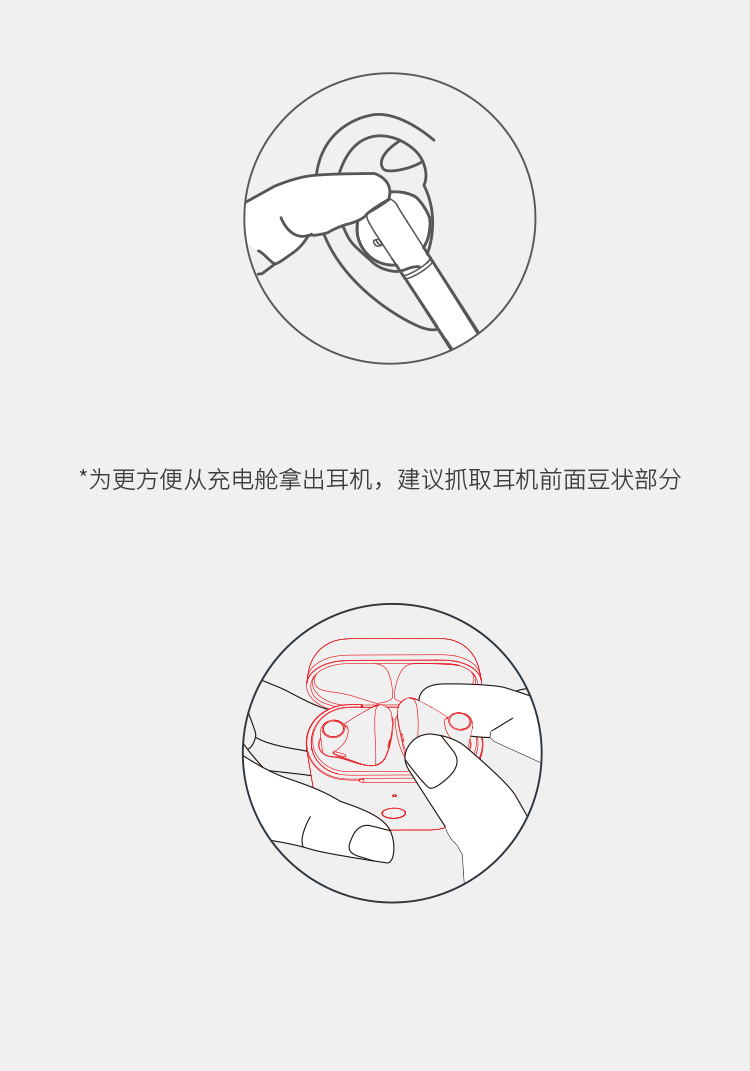 *为更方便从充电舱拿出耳机，建议抓取耳机前面豆状部分