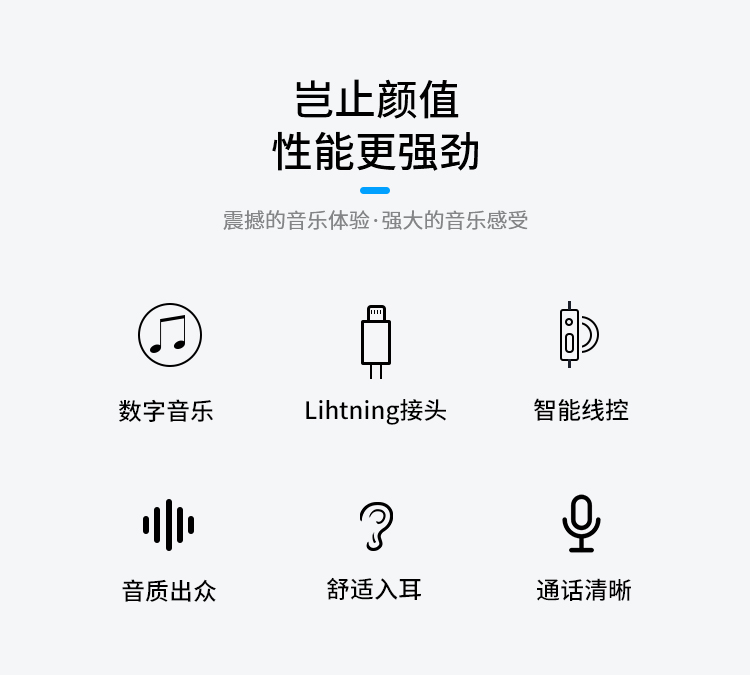 岂止颜值
性能更强劲

震撼的音乐体验·强大的音乐感受

数字音乐

Lihtning接头

智能线控

音质出众

舒适入耳

通话清晰