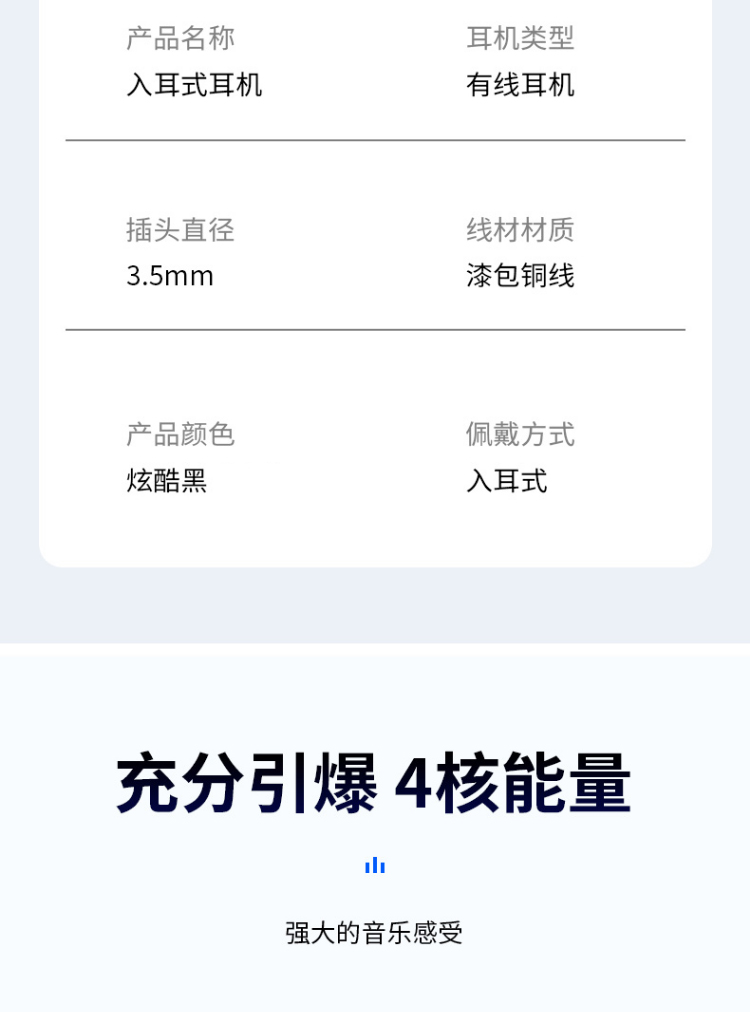 产品名称
入耳式耳机

耳机类型
有线耳机

插头直径
3.5mm

线材材质
漆包铜线

产品颜色
炫酷黑

佩戴方式
入耳式

充分引爆 4核能量

强大的音乐感受