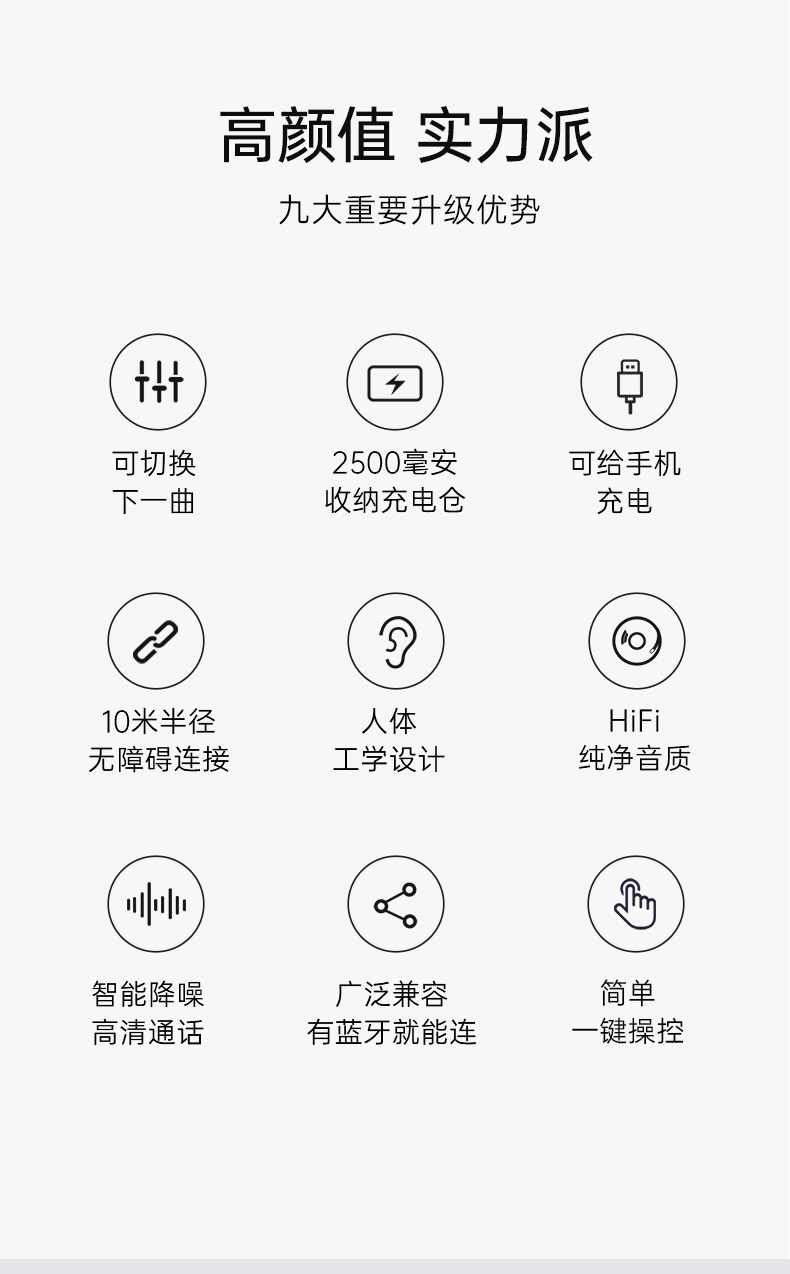 高颜值 实力派

九大重要升级优势

可切换
下一曲

2500毫安
收纳充电仓

可给手机
充电

10米半径
无障碍连接

人体
工学设计

HiFi
纯净音质

智能降噪
高清通话

广泛兼容
有蓝牙就能连

简单
一键操控