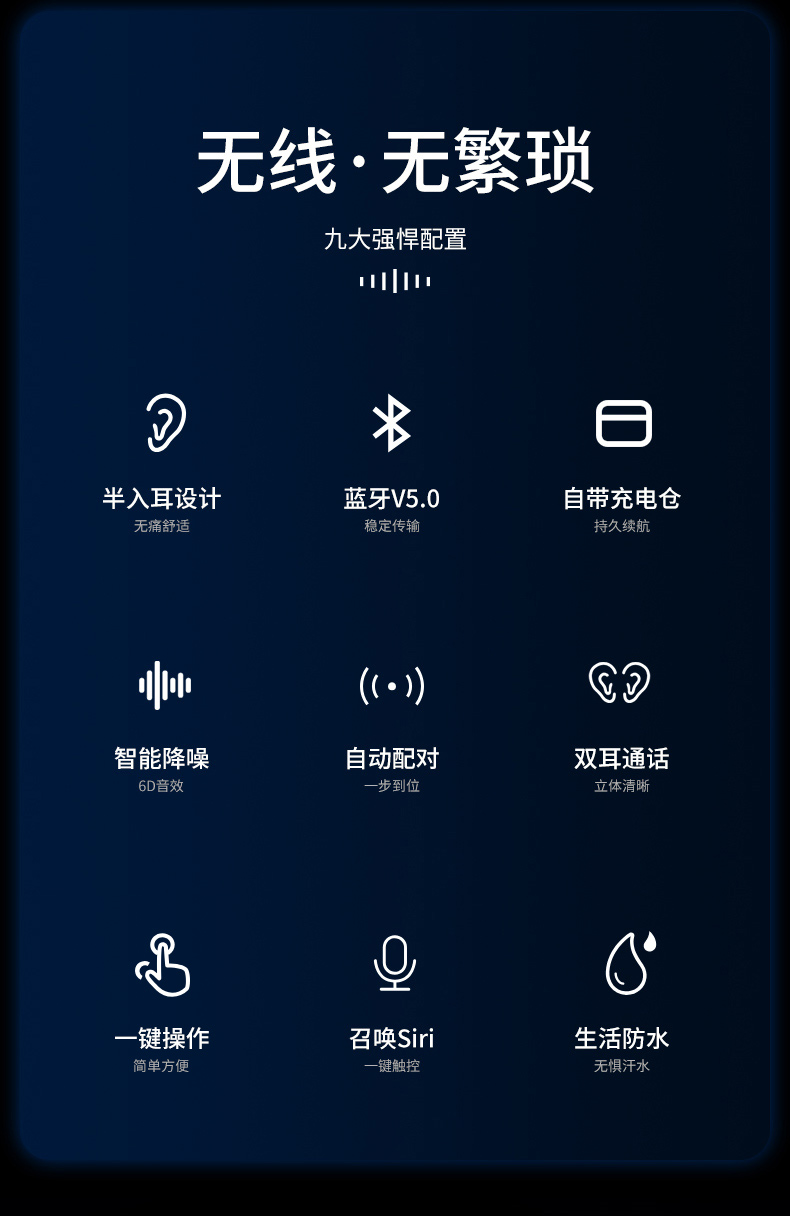 无线·无繁琐

九大强悍配置

半入耳设计
无痛舒适

蓝牙V5.0
稳定传输

自带充电仓
持久续航

智能降噪
6D音效

自动配对
一步到位

双耳通话
立体清晰

一键操作
简单方便

召唤Siri
一键触控

生活防水
无惧汗水