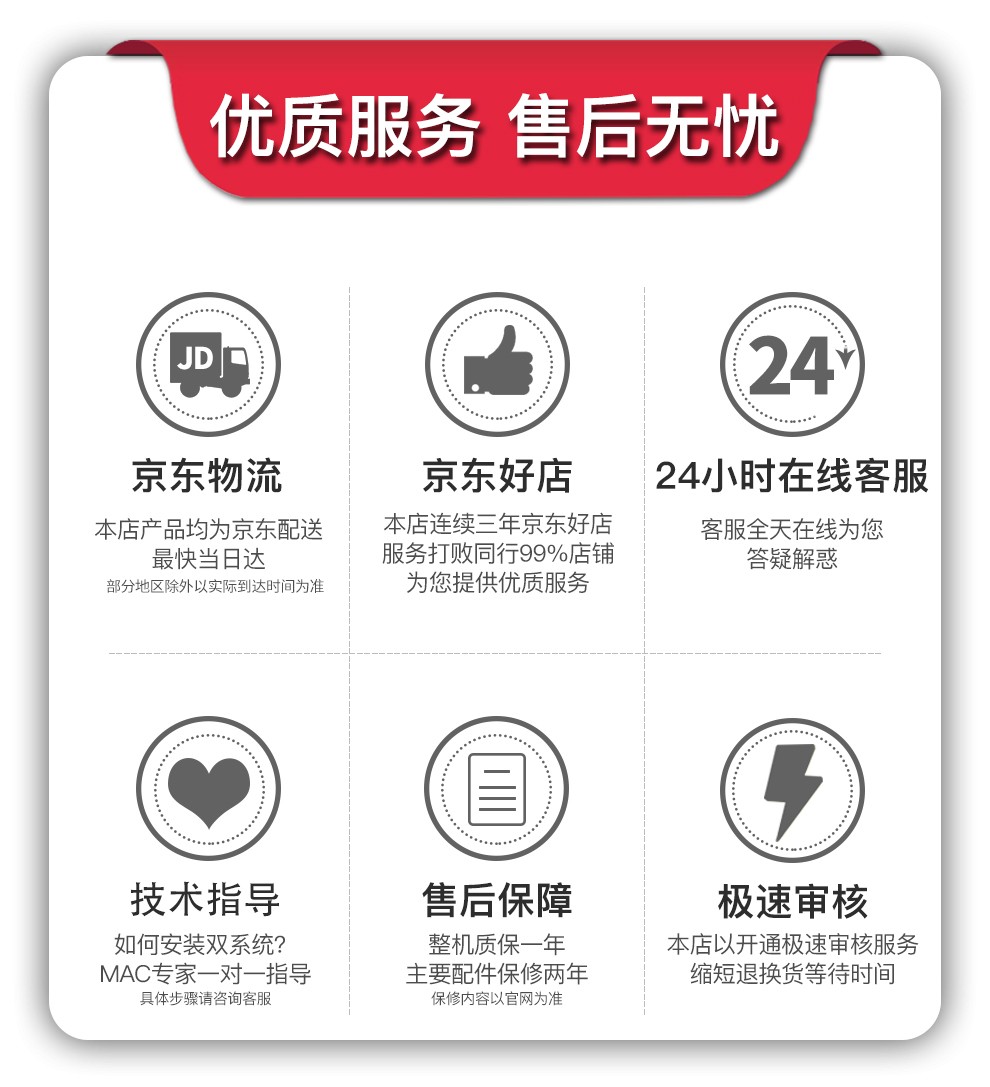 优质服务 售后无忧

JD

京东物流

本店产品均为京东配送
最快当日达
部分地区除外以实际到达时间为准

京东好店

本店连续三年京东好店
服务打败同行99%店铺
为您提供优质服务

24

24小时在线客服

客服全天在线为您
答疑解惑

技术指导

如何安装双系统?
MAC专家一对一指导
具体步骤请咨询客服

售后保障

整机质保一年
主要配件保修两年
保修内容以官网为准

极速审核

本店以开通极速审核服务
缩短退换货等待时间