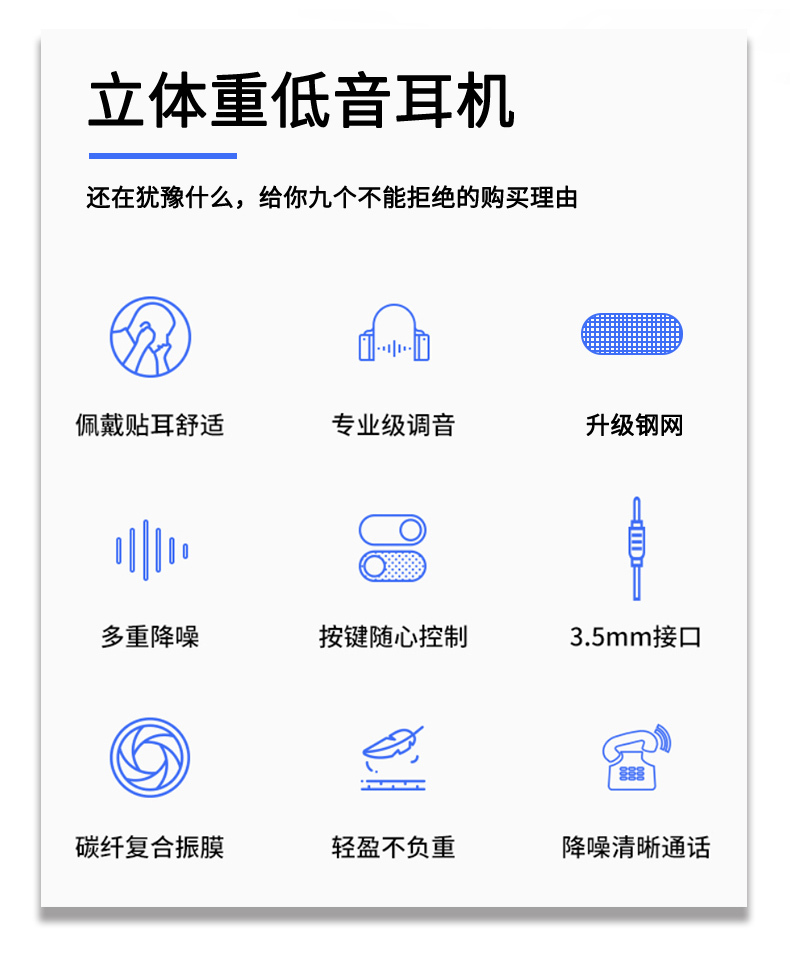 立体重低音耳机

还在犹豫什么，给你九个不能拒绝的购买理由

佩戴贴耳舒适

专业级调音

升级钢网

多重降噪

按键随心控制

3.5mm接口

碳纤复合振膜

轻盈不负重

降噪清晰通话