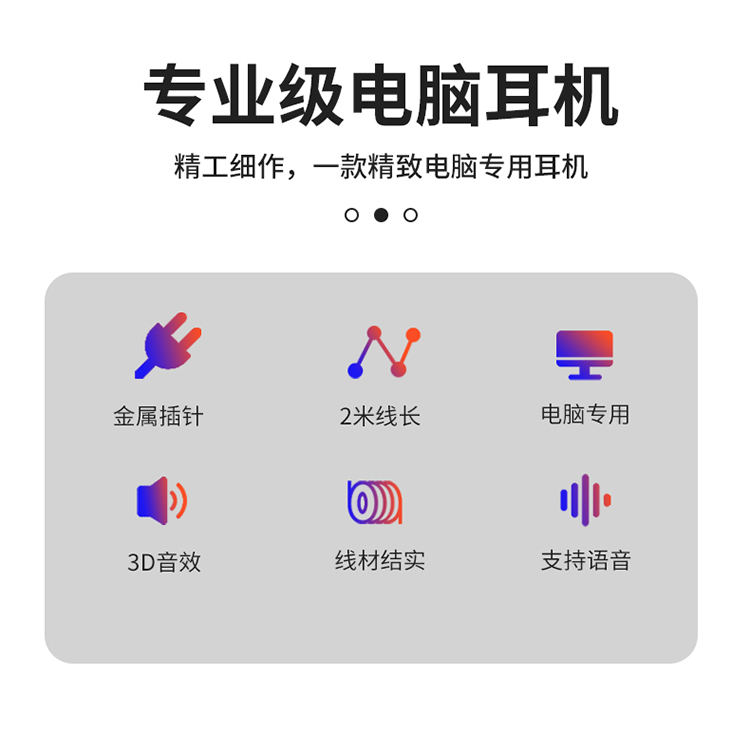 专业级电脑耳机

精工细作，一款精致电脑专用耳机

金属插针

2米线长

电脑专用

3D音效

线材结实

支持语音